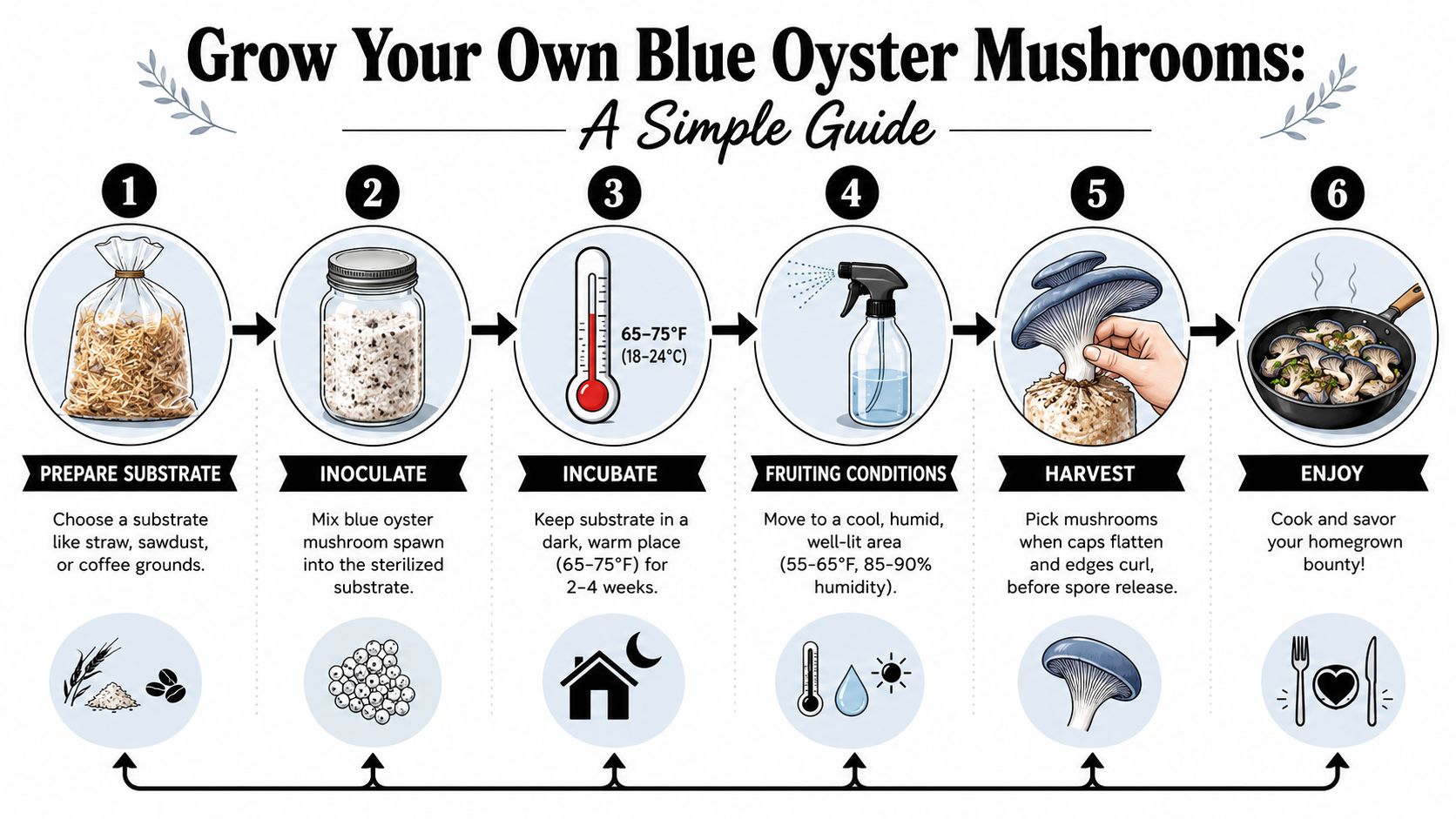 Grow Your Own Blue Oyster Mushrooms:
A Simple Guide

1

PREPARE SUBSTRATE

Choose a substrate like straw, sawdust, or coffee grounds.

2

INOCULATE

Mix blue oyster mushroom spawn into the sterilized substrate.

3

65–75°F (18–24°C)

INCUBATE

Keep substrate in a dark, warm place (65–75°F) for 2–4 weeks.

4

FRUITING CONDITIONS

Move to a cool, humid, well-lit area (55–65°F, 85–90% humidity).

5

HARVEST

Pick mushrooms when caps flatten and edges curl, before spore release.

6

ENJOY

Cook and savor your homegrown bounty!