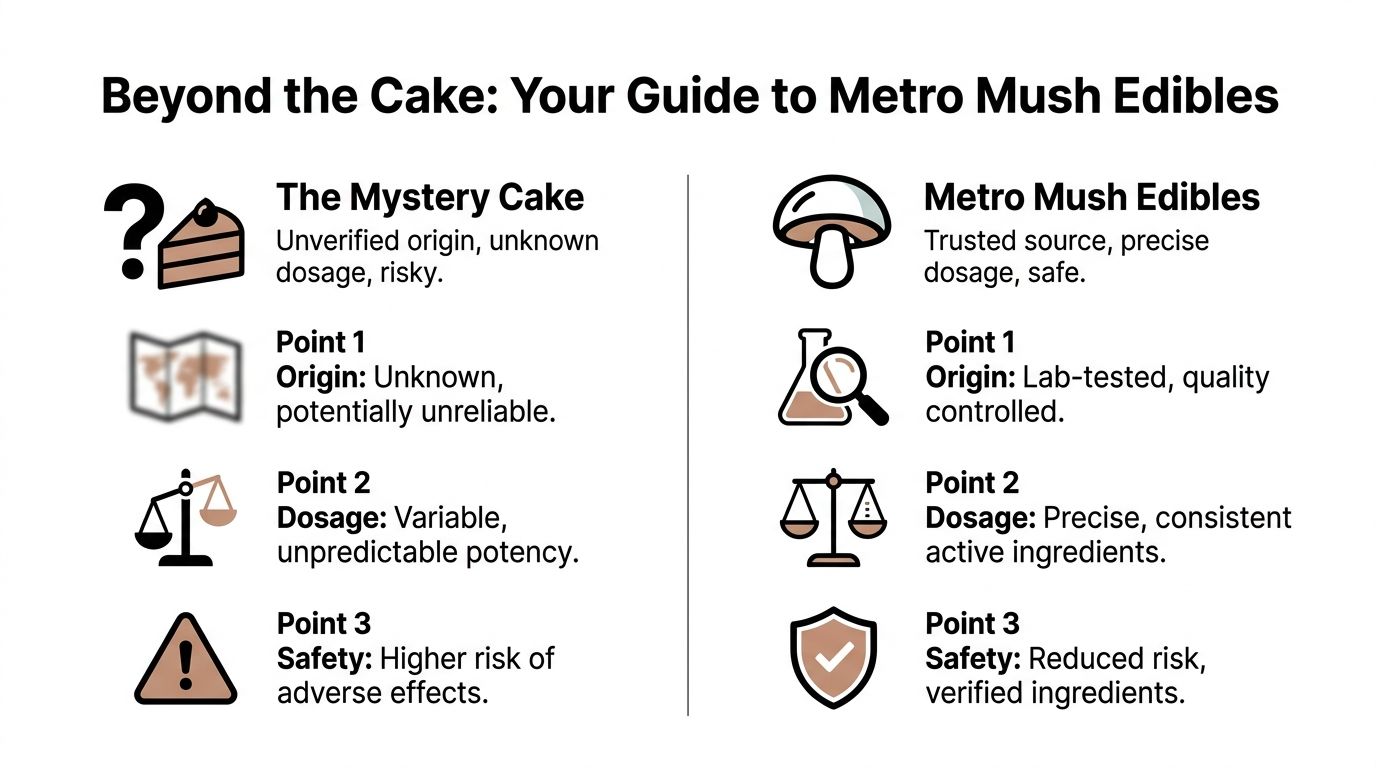 Beyond the Cake: Your Guide to Metro Mush Edibles

The Mystery Cake
Unverified origin, unknown dosage, risky.

Point 1
Origin: Unknown, potentially unreliable.

Point 2
Dosage: Variable, unpredictable potency.

Point 3
Safety: Higher risk of adverse effects.

Metro Mush Edibles
Trusted source, precise dosage, safe.

Point 1
Origin: Lab-tested, quality controlled.

Point 2
Dosage: Precise, consistent active ingredients.

Point 3
Safety: Reduced risk, verified ingredients.